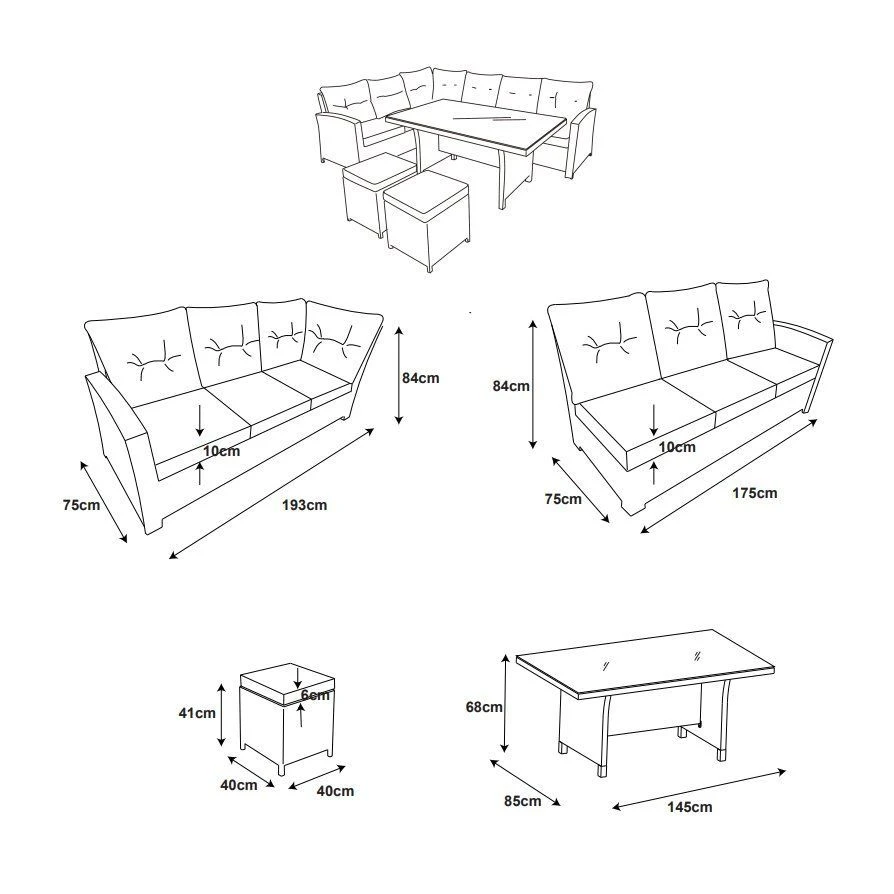 84cm
10cm
75cm
193cm

84cm
10cm
75cm
175cm

41cm
6cm
40cm
40cm

68cm
85cm
145cm